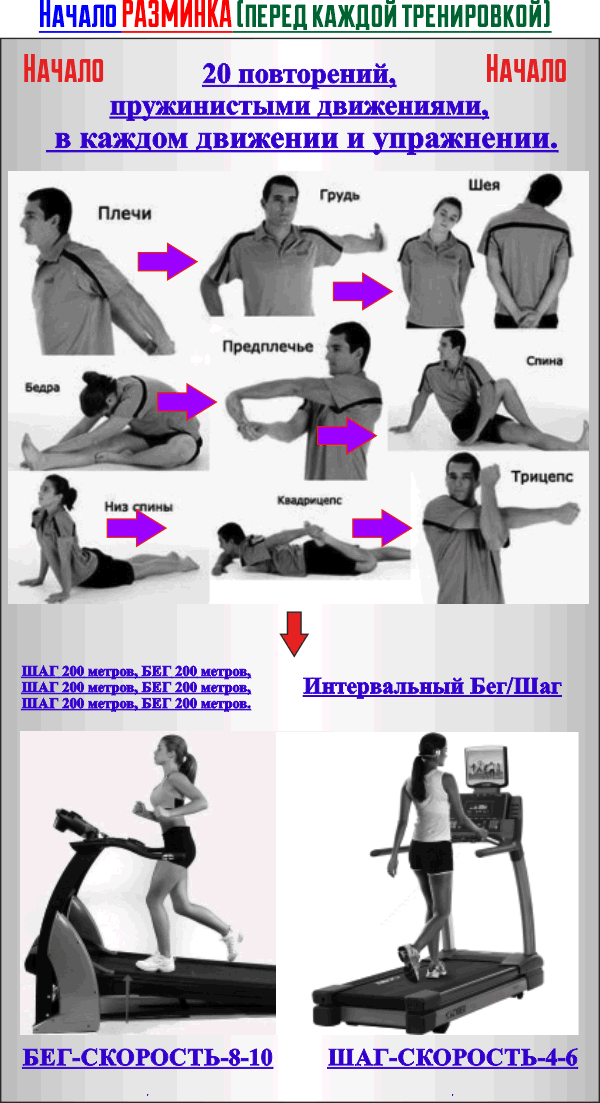 Начало РАЗМИНКА (ПЕРЕД КАЖДОЙ ТРЕНИРОВКОЙ)

Начало

20 повторений, пружинистыми движениями, в каждом движении и упражнении.

Начало

Плечи

Грудь

Шея

Предплечье

Бедра

Спина

Низ спины

Квадрицепс

Трицепс

ШАГ 200 метров, БЕГ 200 метров,
ШАГ 200 метров, БЕГ 200 метров,
ШАГ 200 метров, БЕГ 200 метров.

Интервальный Бег/Шаг

БЕГ-СКОРОСТЬ-8-10

ШАГ-СКОРОСТЬ-4-6